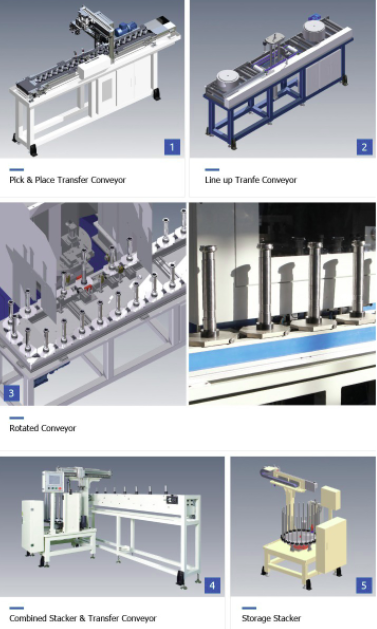 1

Pick & Place Transfer Conveyor

2

Line up Tranfe Conveyor

3

Rotated Conveyor

4

Combined Stacker & Transfer Conveyor

5

Storage Stacker