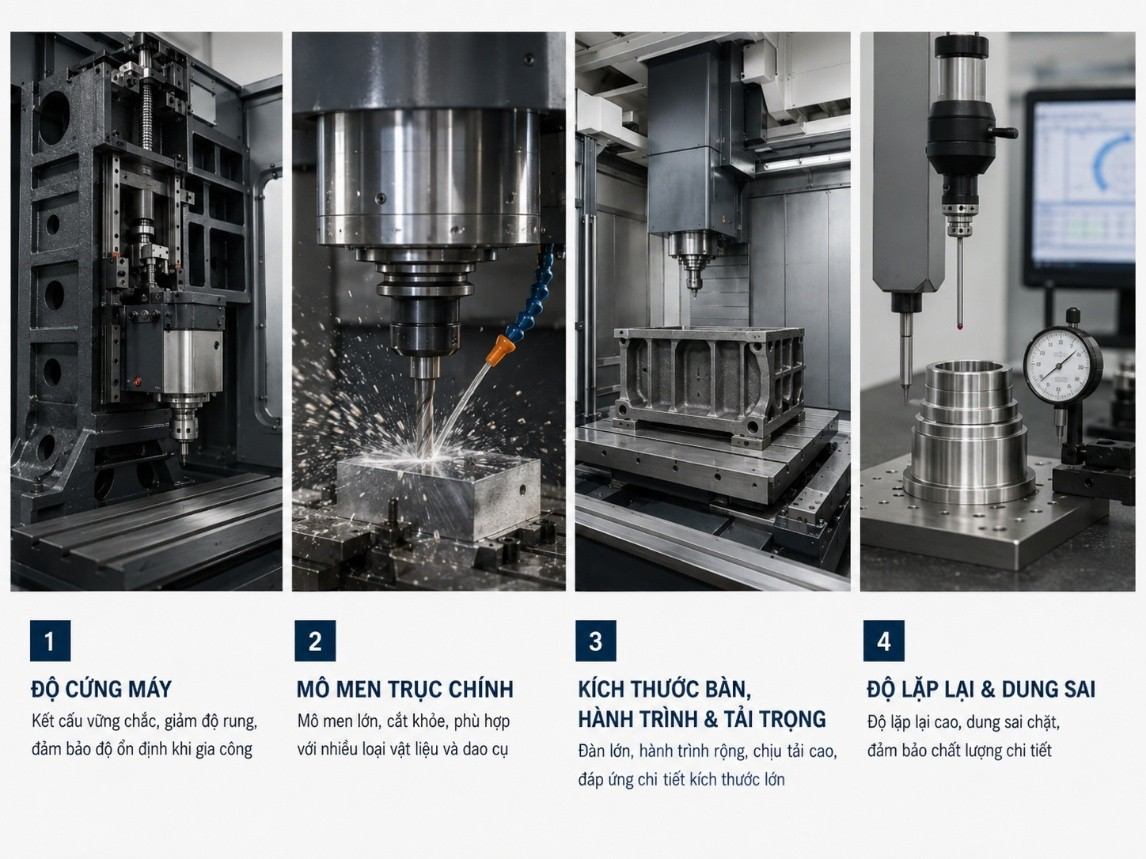 1

ĐỘ CỨNG MÁY

Kết cấu vững chắc, giảm độ rung, đảm bảo độ ổn định khi gia công

2

MÔ MEN TRỤC CHÍNH

Mô men lớn, cắt khỏe, phù hợp với nhiều loại vật liệu và dao cụ

3

KÍCH THƯỚC BÀN, HÀNH TRÌNH & TẢI TRỌNG

Đàn lớn, hành trình rộng, chịu tải cao, đáp ứng chi tiết kích thước lớn

4

ĐỘ LẶP LẠI & DUNG SAI

Độ lặp lại cao, dung sai chặt, đảm bảo chất lượng chi tiết