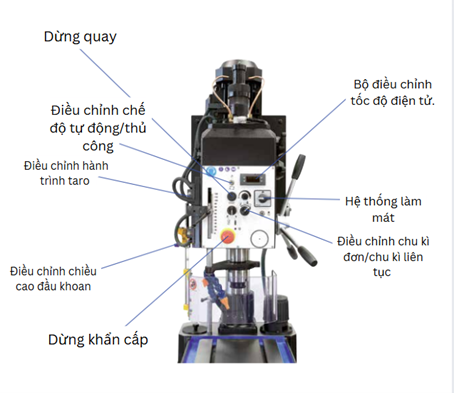 Dừng quay

Điều chỉnh chế độ tự động/thủ công

Điều chỉnh hành trình taro

Điều chỉnh chiều cao đầu khoan

Dừng khẩn cấp

Bộ điều chỉnh tốc độ điện tử.

Hệ thống làm mát

Điều chỉnh chu kì đơn/chu kì liên tục